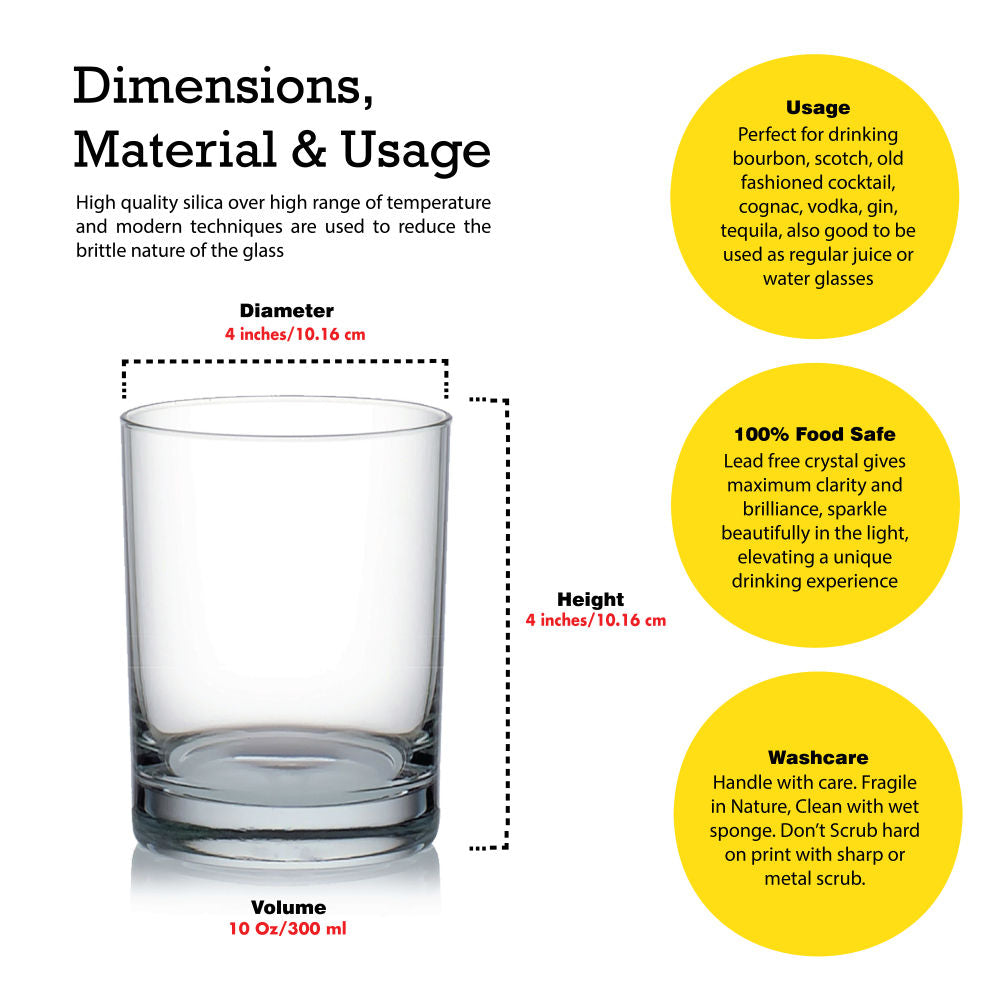 Dimensions, Material & Usage

High quality silica over high range of temperature and modern techniques are used to reduce the brittle nature of the glass

Diameter
4 inches/10.16 cm

Height
4 inches/10.16 cm

Volume
10 Oz/300 ml

Usage
Perfect for drinking bourbon, scotch, old fashioned cocktail, cognac, vodka, gin, tequila, also good to be used as regular juice or water glasses

100% Food Safe
Lead free crystal gives maximum clarity and brilliance, sparkle beautifully in the light, elevating a unique drinking experience

Washcare
Handle with care. Fragile in Nature, Clean with wet sponge. Don't Scrub hard on print with sharp or metal scrub.